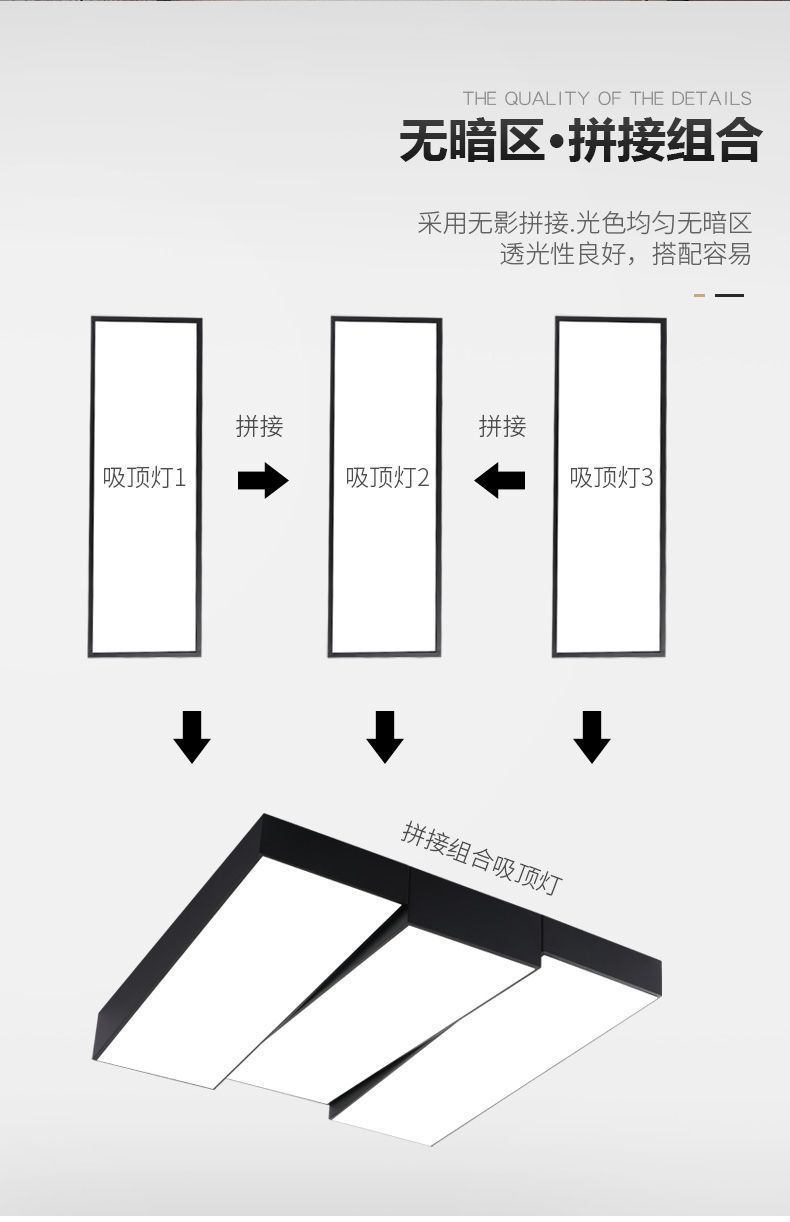 THE QUALITY OF THE DETAILS

无暗区·拼接组合

采用无影拼接.光色均匀无暗区
透光性良好，搭配容易

吸顶灯1

拼接

吸顶灯2

拼接

吸顶灯3

拼接组合吸顶灯